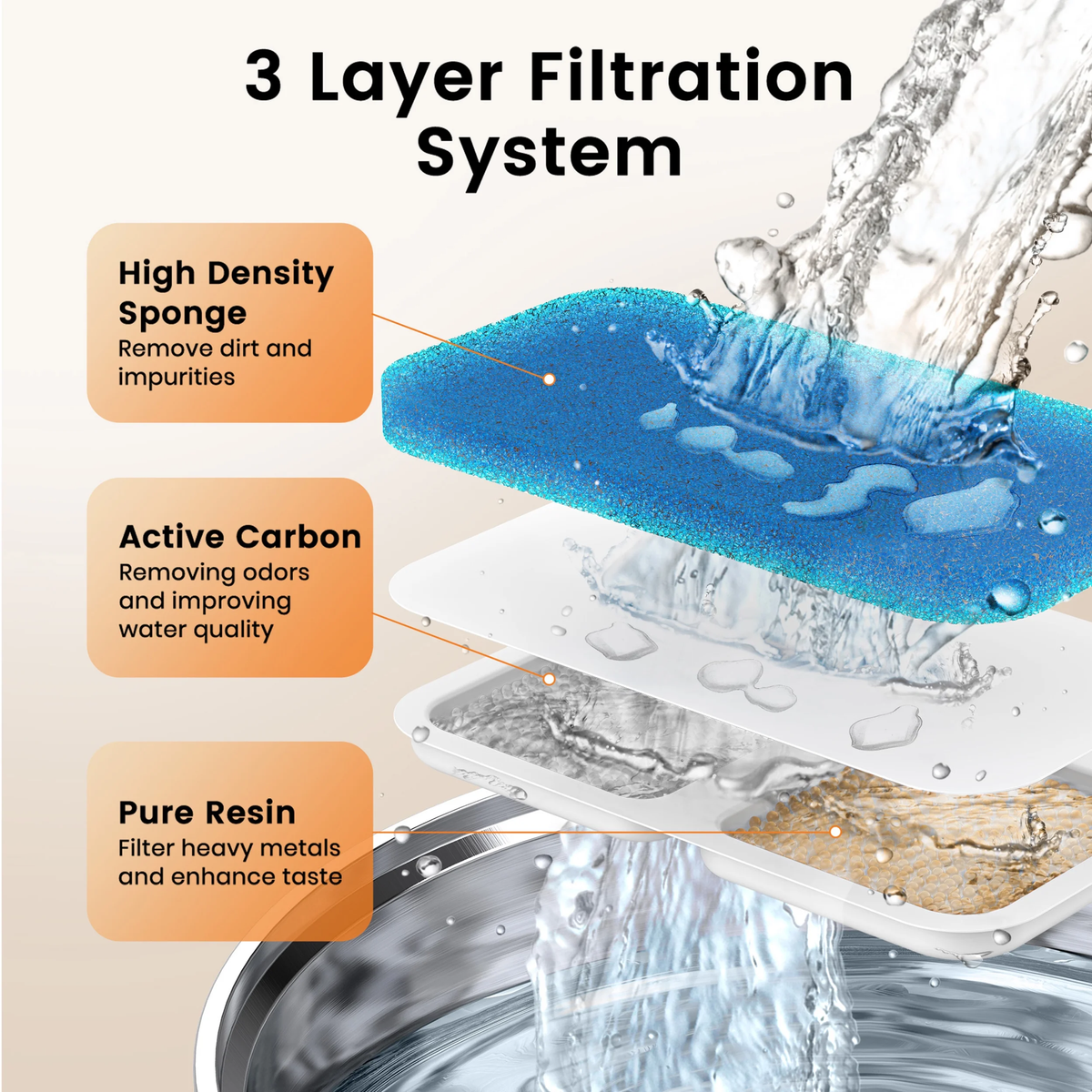 3 Layer Filtration System

High Density Sponge
Remove dirt and impurities

Active Carbon
Removing odors and improving water quality

Pure Resin
Filter heavy metals and enhance taste